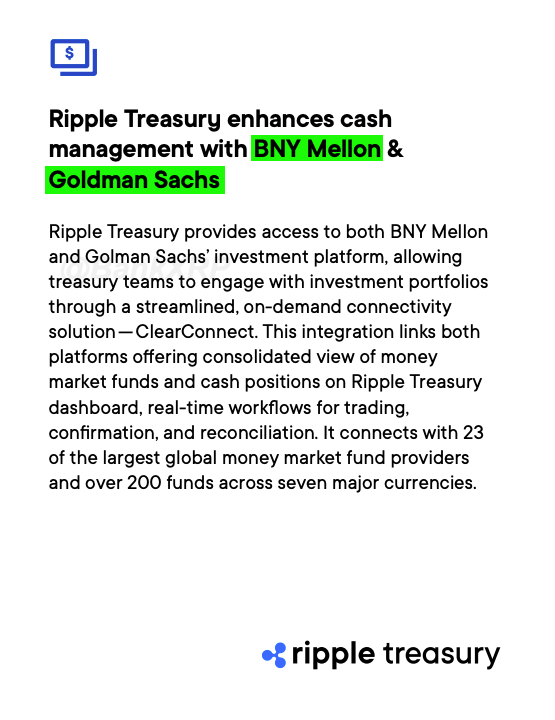 $

Ripple Treasury enhances cash management with BNY Mellon & Goldman Sachs

Ripple Treasury provides access to both BNY Mellon and Golman Sachs' investment platform, allowing treasury teams to engage with investment portfolios through a streamlined, on-demand connectivity solution—ClearConnect. This integration links both platforms offering consolidated view of money market funds and cash positions on Ripple Treasury dashboard, real-time workflows for trading, confirmation, and reconciliation. It connects with 23 of the largest global money market fund providers and over 200 funds across seven major currencies.

ripple treasury

@BankXRP